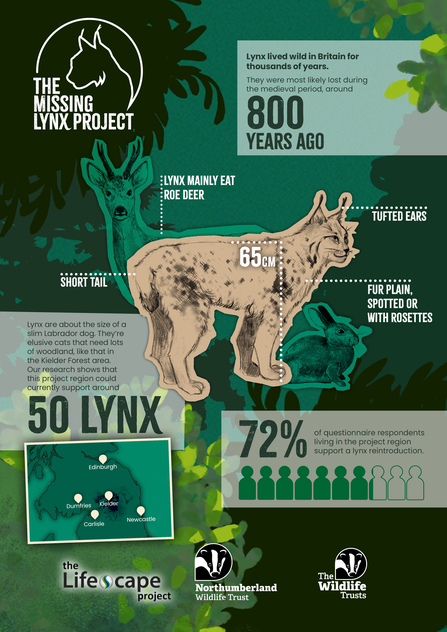 THE MISSING LYNX PROJECT

Lynx lived wild in Britain for thousands of years.

They were most likely lost during the medieval period, around

800 YEARS AGO

LYNX MAINLY EAT ROE DEER

TUFTED EARS

65CM

SHORT TAIL

FUR PLAIN, SPOTTED OR WITH ROSETTES

Lynx are about the size of a slim Labrador dog. They're elusive cats that need lots of woodland, like that in the Kielder Forest area. Our research shows that this project region could currently support around

50 LYNX

Edinburgh
Dumfries
Kielder
Carlisle
Newcastle

72% of questionnaire respondents living in the project region support a lynx reintroduction.

the Lifescape project

Northumberland Wildlife Trust

The Wildlife Trusts