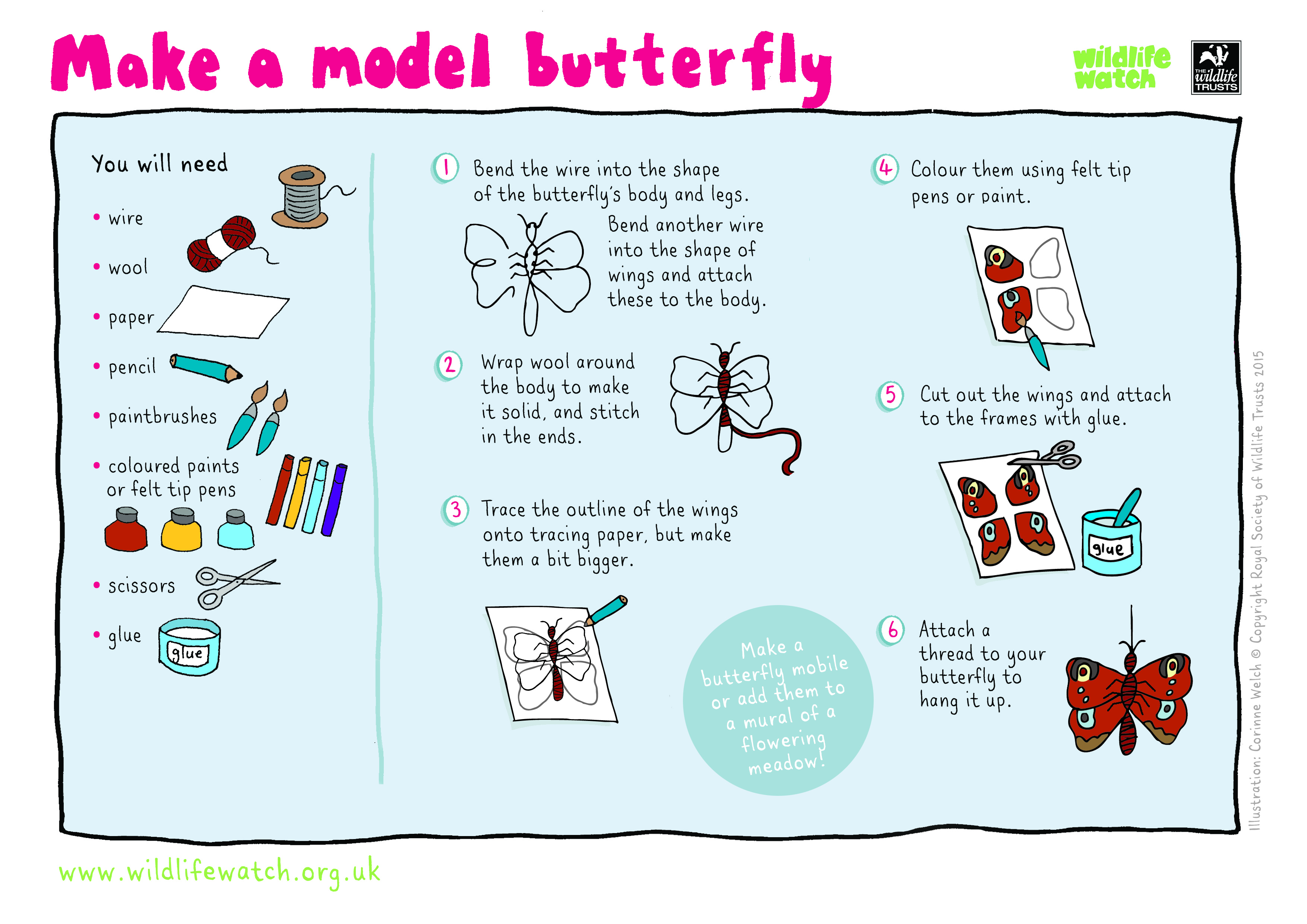 Make a model butterfly

wildlife watch

THE wildlife TRUSTS

You will need

• wire
• wool
• paper
• pencil
• paintbrushes
• coloured paints or felt tip pens
• scissors
• glue

glue

1 Bend the wire into the shape of the butterfly's body and legs.

Bend another wire into the shape of wings and attach these to the body.

2 Wrap wool around the body to make it solid, and stitch in the ends.

3 Trace the outline of the wings onto tracing paper, but make them a bit bigger.

Make a butterfly mobile or add them to a mural of a flowering meadow!

4 Colour them using felt tip pens or paint.

5 Cut out the wings and attach to the frames with glue.

glue

6 Attach a thread to your butterfly to hang it up.

Illustration: Corinne Welch © Copyright Royal Society of Wildlife Trusts 2015

www.wildlifewatch.org.uk