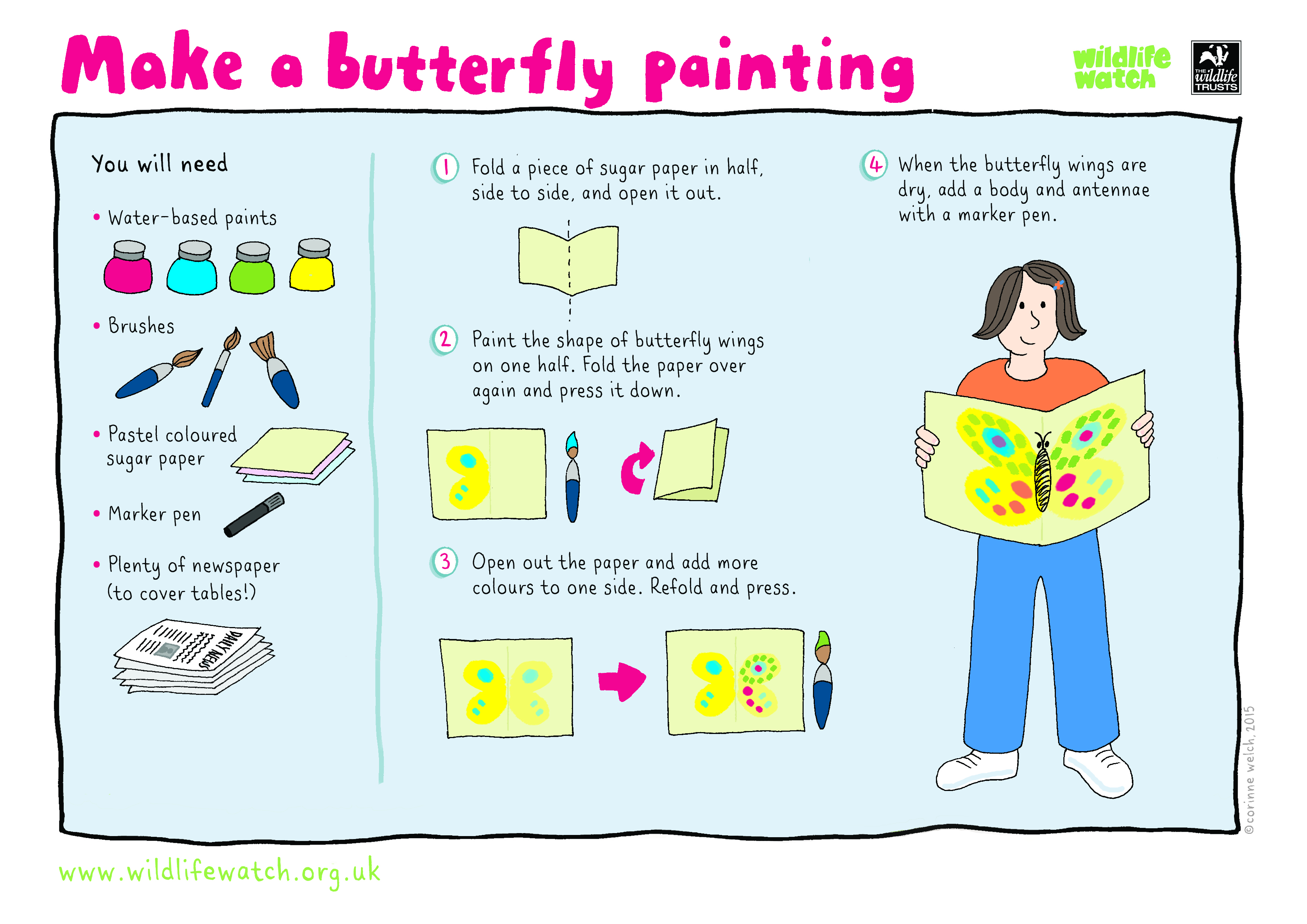 Make a butterfly painting

wildlife watch

THE wildlife TRUSTS

You will need

• Water-based paints

• Brushes

• Pastel coloured sugar paper

• Marker pen

• Plenty of newspaper (to cover tables!)

DAILY NEWS

1 Fold a piece of sugar paper in half, side to side, and open it out.

2 Paint the shape of butterfly wings on one half. Fold the paper over again and press it down.

3 Open out the paper and add more colours to one side. Refold and press.

4 When the butterfly wings are dry, add a body and antennae with a marker pen.

©corinne welch, 2015

www.wildlifewatch.org.uk